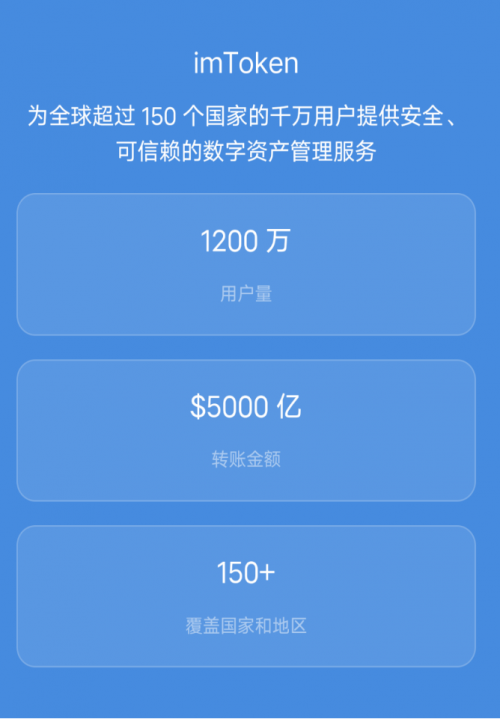 imToken

为全球超过 150 个国家的千万用户提供安全、可信赖的数字资产管理服务

1200 万

用户量

\$5000 亿

转账金额

150+

覆盖国家和地区